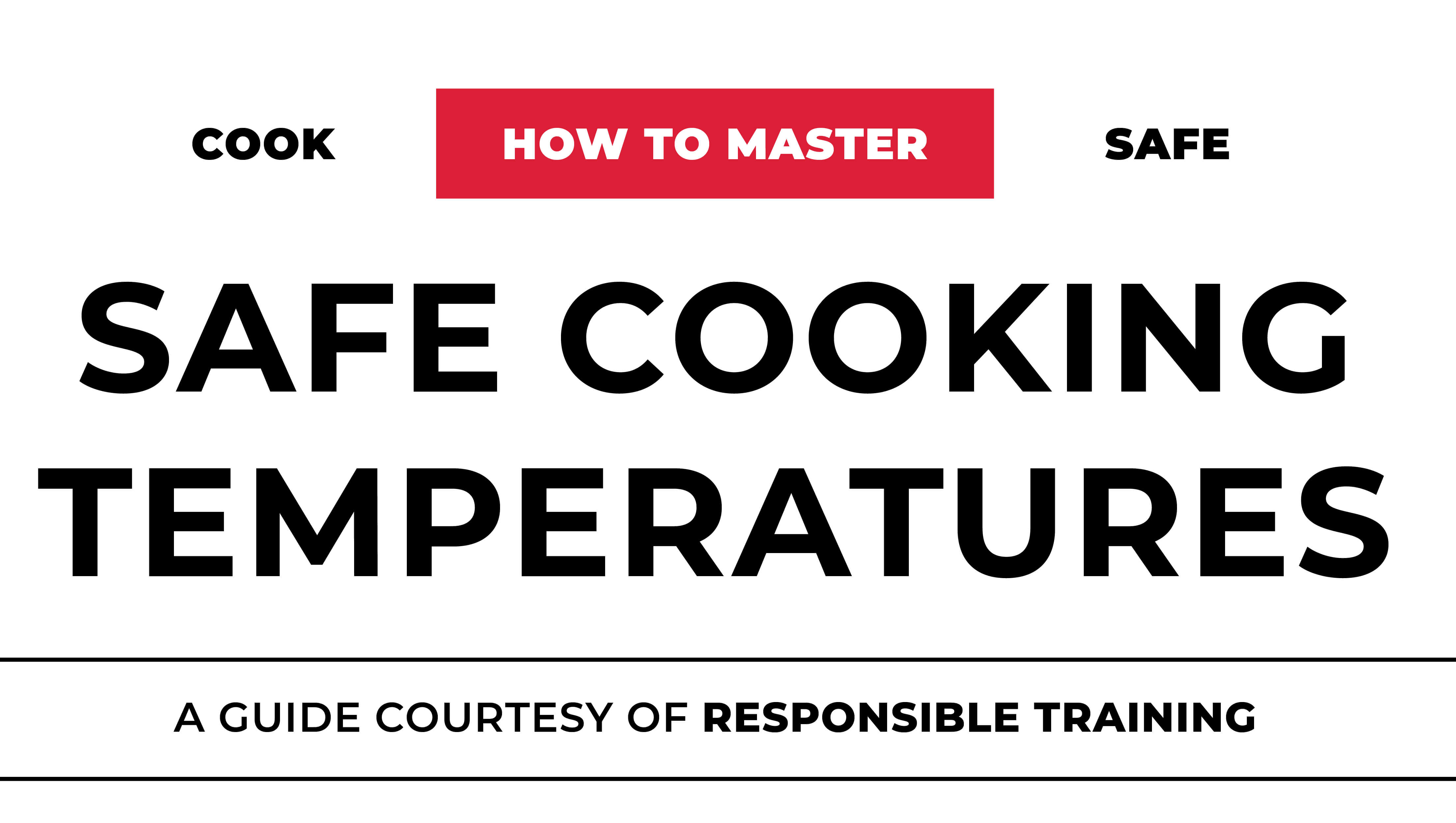 COOK HOW TO MASTER SAFE

SAFE COOKING TEMPERATURES

A GUIDE COURTESY OF RESPONSIBLE TRAINING